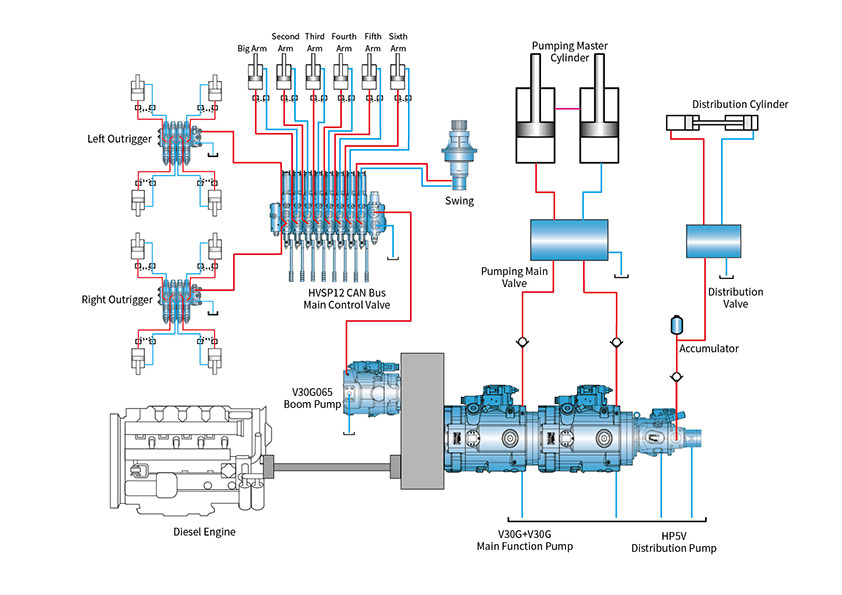 Big Arm
Second Arm
Third Arm
Fourth Arm
Fifth Arm
Sixth Arm

Pumping Master Cylinder

Distribution Cylinder

Left Outrigger

Swing

Right Outrigger

HVSP12 CAN Bus Main Control Valve

Pumping Main Valve

Distribution Valve

Accumulator

V30G065 Boom Pump

Diesel Engine

V30G+V30G Main Function Pump

HP5V Distribution Pump